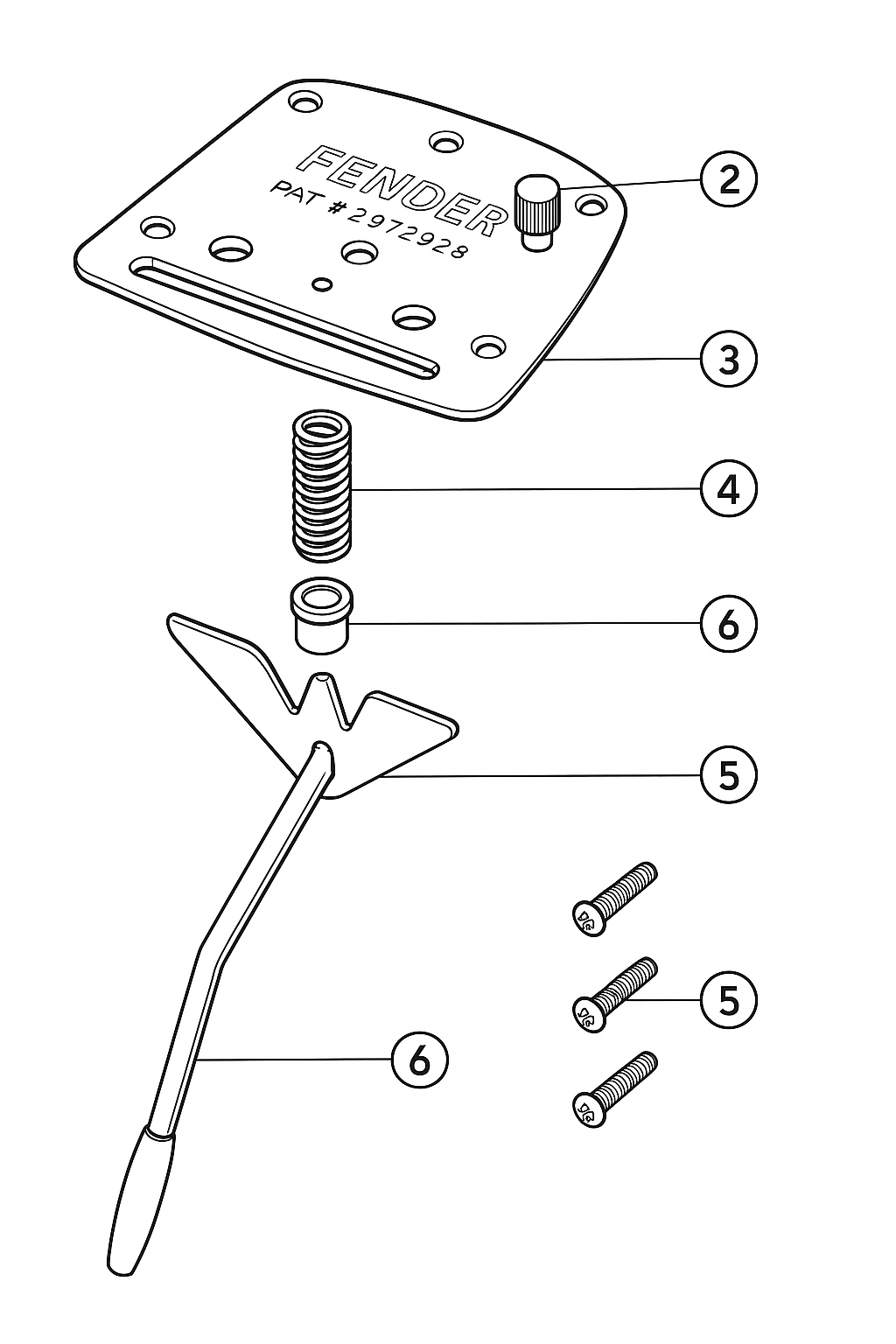 FENDER
PAT # 2972928
2
3
4
6
5
5
6