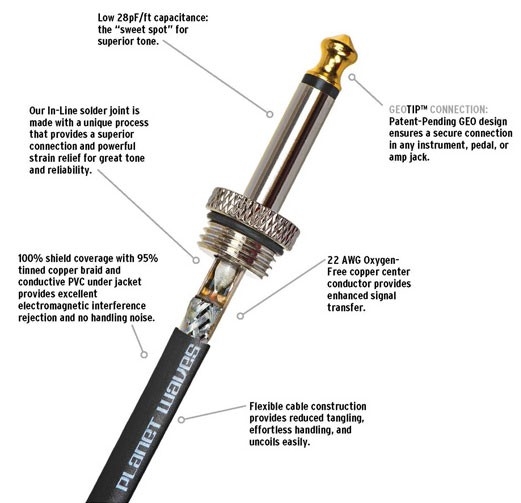 Low 28pF/ft capacitance: the "sweet spot" for superior tone.

Our In-Line solder joint is made with a unique process that provides a superior connection and powerful strain relief for great tone and reliability.

GEOTIP™ CONNECTION: Patent-Pending GEO design ensures a secure connection in any instrument, pedal, or amp jack.

100% shield coverage with 95% tinned copper braid and conductive PVC under jacket provides excellent electromagnetic interference rejection and no handling noise.

22 AWG Oxygen-Free copper center conductor provides enhanced signal transfer.

Flexible cable construction provides reduced tangling, effortless handling, and uncoils easily.

PLANET WAVES